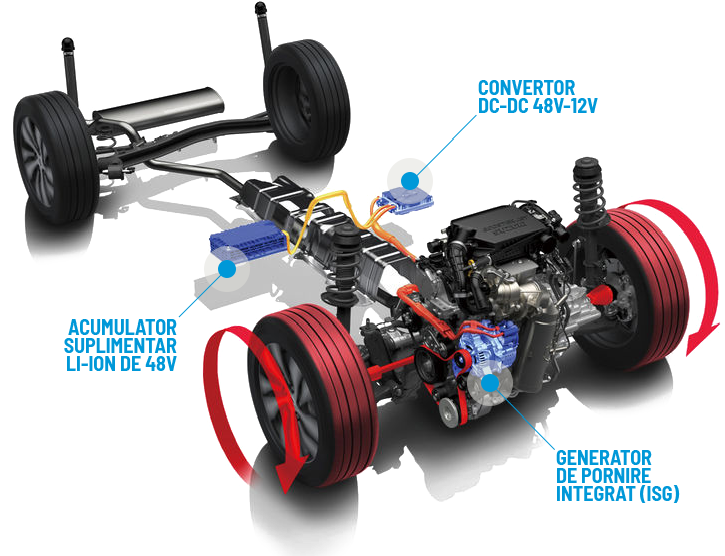 CONVERTOR
DC-DC 48V-12V

ACUMULATOR
SUPLIMENTAR
LI-ION DE 48V

GENERATOR
DE PORNIRE
INTEGRAT (ISG)